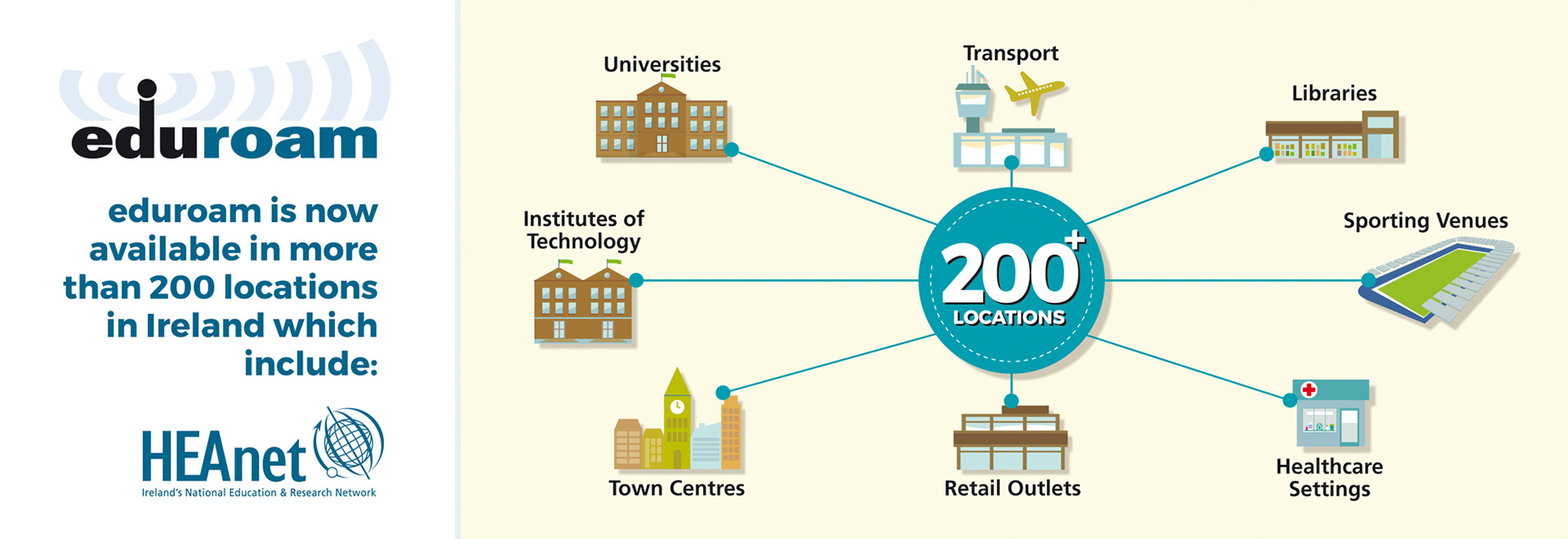 eduroam

eduroam is now available in more than 200 locations in Ireland which include:

HEAnet
Ireland's National Education & Research Network

Universities

Transport

Libraries

Institutes of Technology

200+
LOCATIONS

Sporting Venues

Town Centres

Retail Outlets

Healthcare Settings